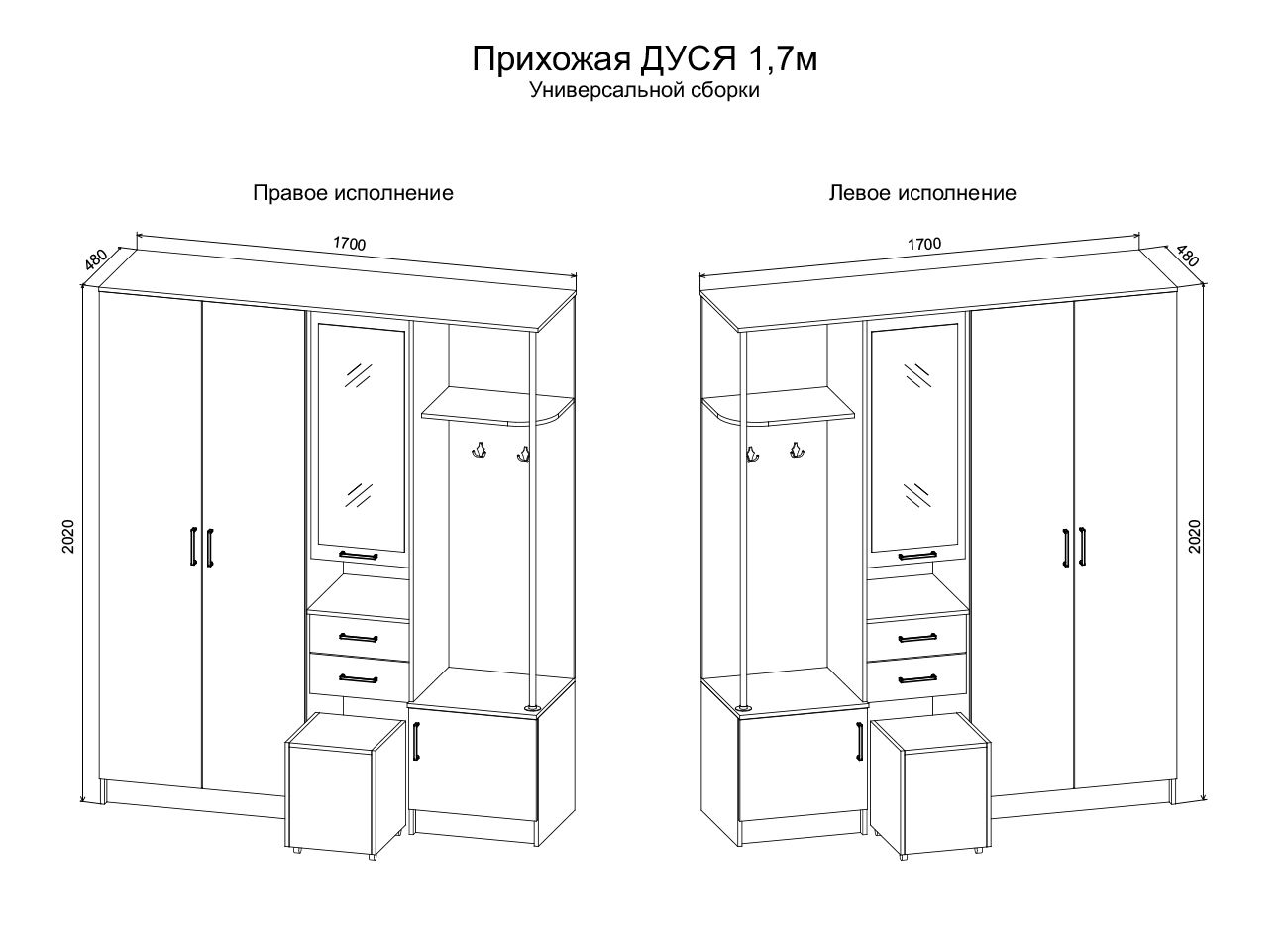 Прихожая ДУСЯ 1,7м
Универсальной сборки

Правое исполнение

480
1700
2020

Левое исполнение

1700
480
2020